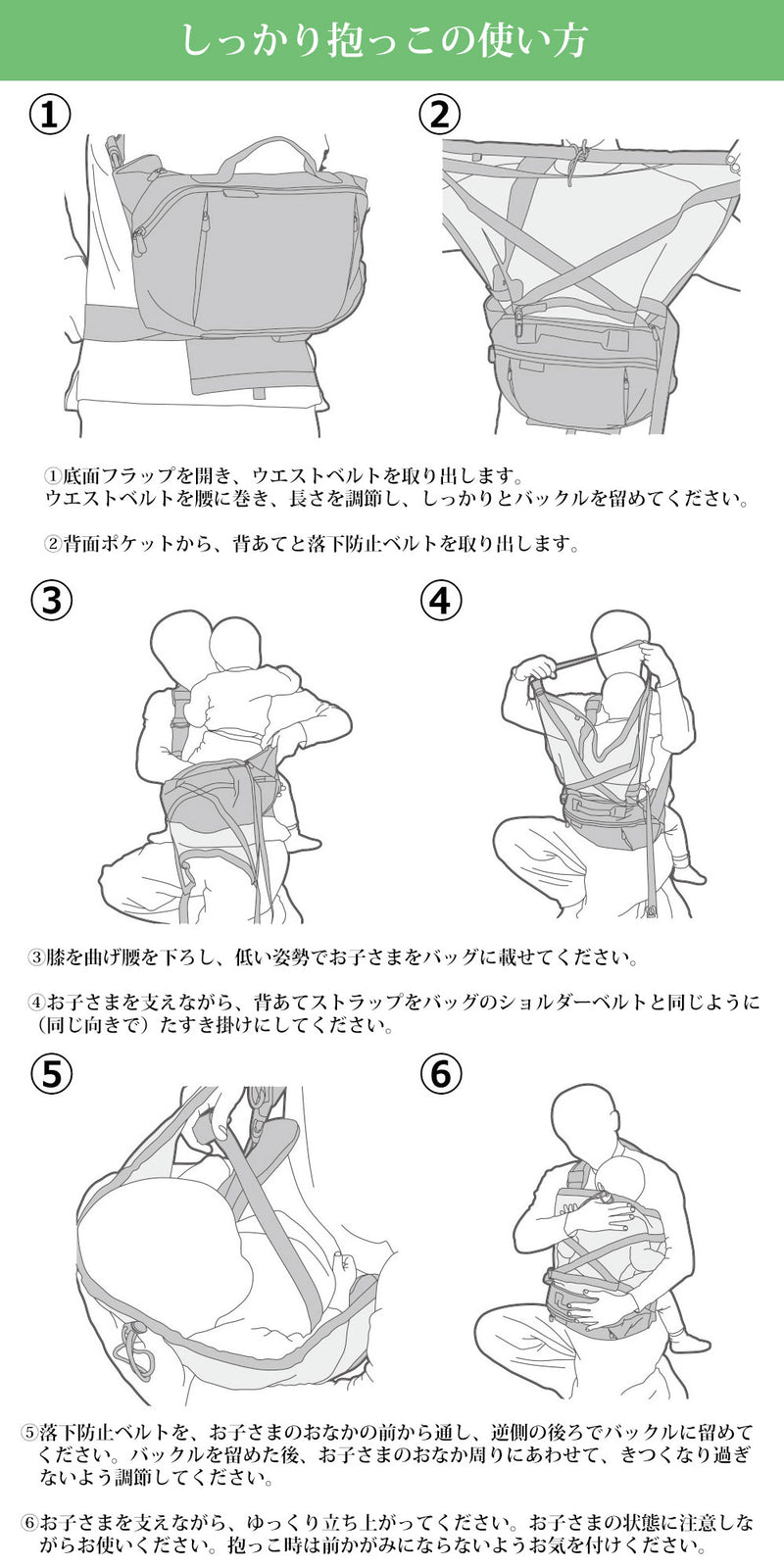 しっかり抱っこの使い方

①

②

①底面フラップを開き、ウエストベルトを取り出します。
ウエストベルトを腰に巻き、長さを調節し、しっかりとバックルを留めてください。

②背面ポケットから、背あてと落下防止ベルトを取り出します。

③

④

③膝を曲げ腰を下ろし、低い姿勢でお子さまをバッグに載せてください。

④お子さまを支えながら、背あてストラップをバッグのショルダーベルトと同じように（同じ向きで）たすき掛けにしてください。

⑤

⑥

⑤落下防止ベルトを、お子さまのおなかの前から通し、逆側の後ろでバックルに留めてください。バックルを留めた後、お子さまのおなか周りにあわせて、きつくなり過ぎないよう調節してください。

⑥お子さまを支えながら、ゆっくり立ち上がってください。お子さまの状態に注意しながらお使いください。抱っこ時は前かがみにならないようお気を付けください。