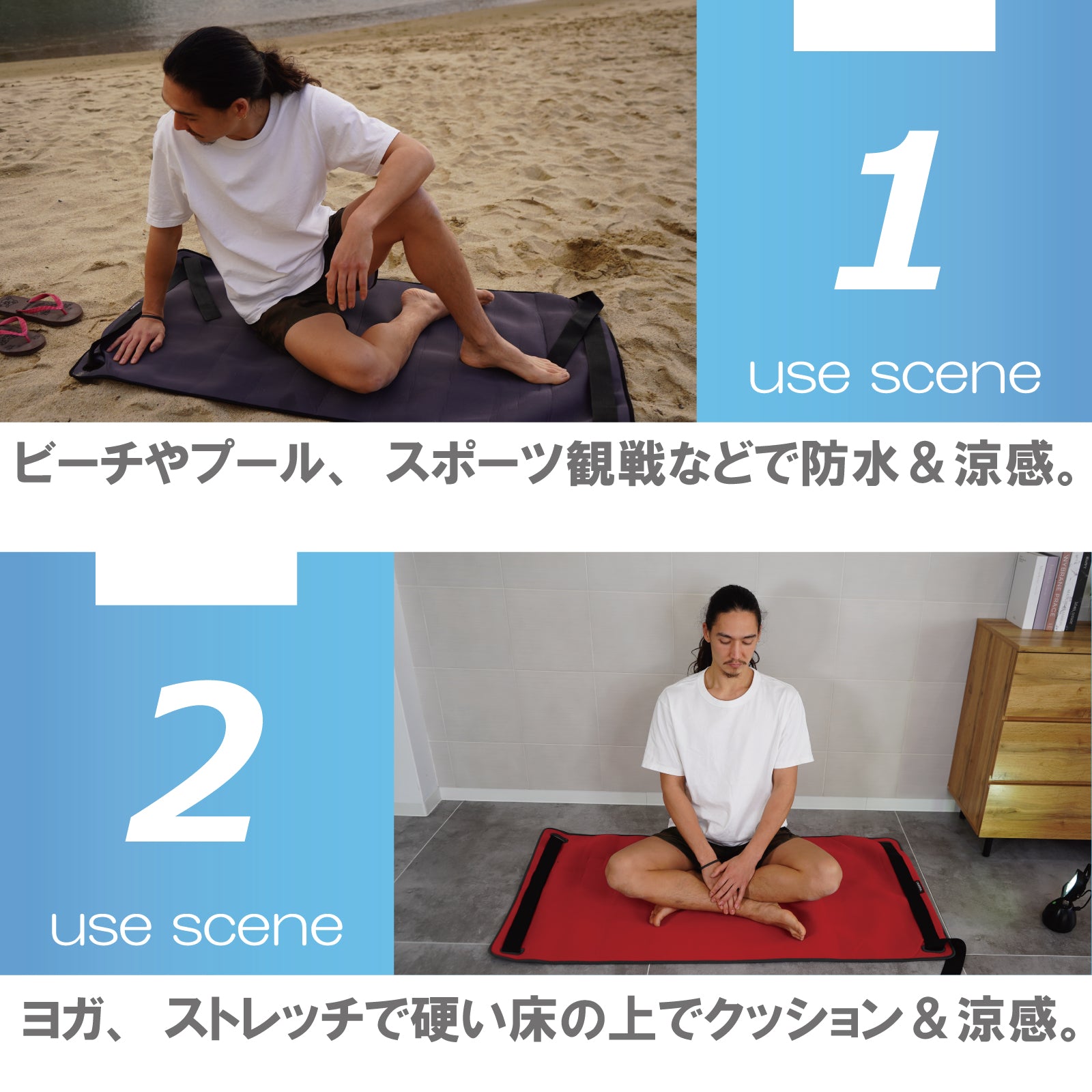 1
use scene

ビーチやプール、スポーツ観戦などで防水＆涼感。

2
use scene

ヨガ、ストレッチで硬い床の上でクッション＆涼感。