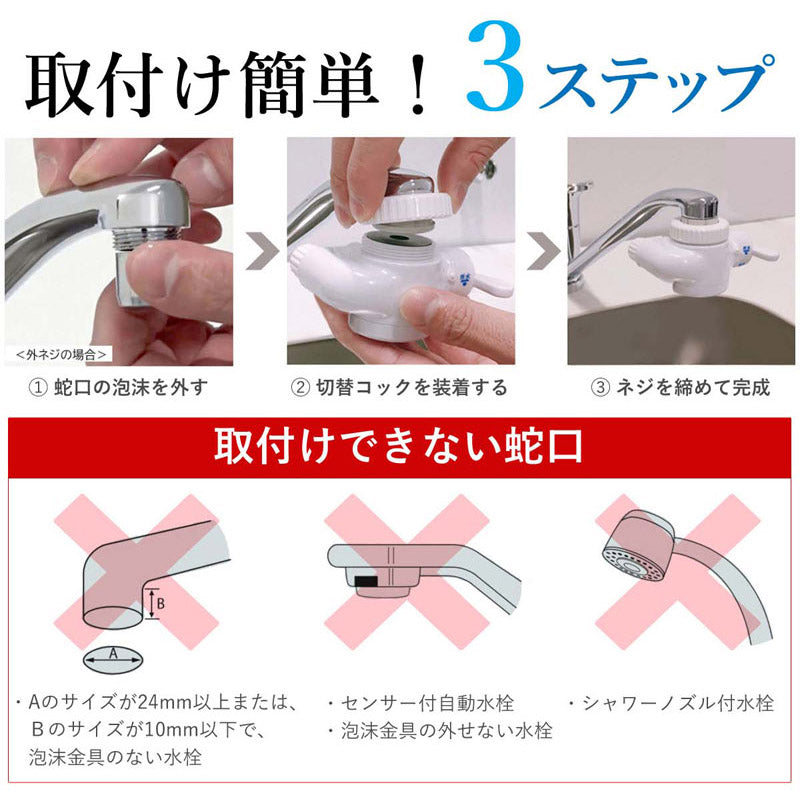 取付け簡単！3ステップ

<外ネジの場合>

① 蛇口の泡沫を外す

② 切替コックを装着する

③ ネジを締めて完成

取付けできない蛇口

B

A

・Aのサイズが24mm以上または、Bのサイズが10mm以下で、泡沫金具のない水栓

・センサー付自動水栓
・泡沫金具の外せない水栓

・シャワーノズル付水栓