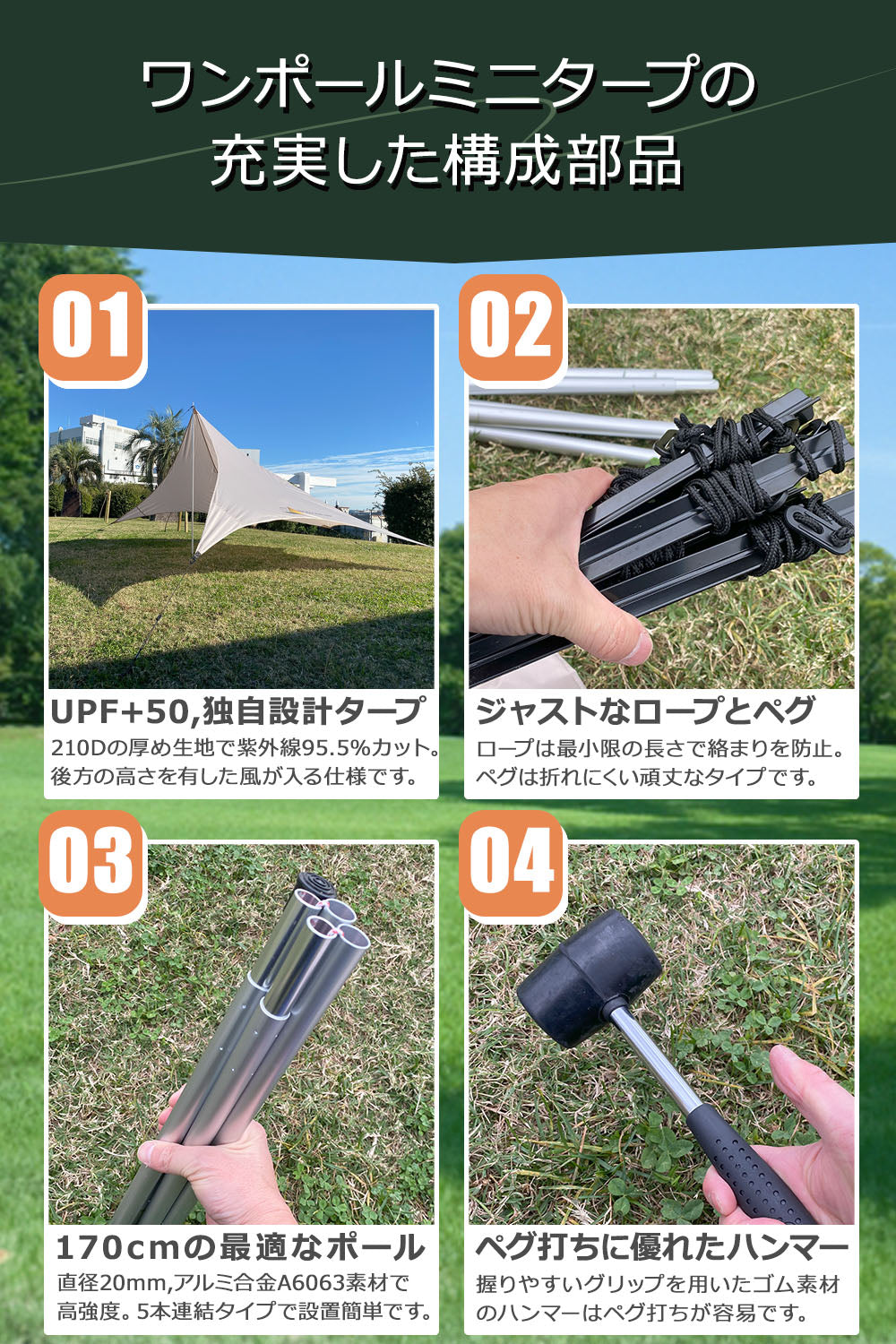 ワンポールミニタープの
充実した構成部品

01

UPF+50,独自設計タープ
210Dの厚め生地で紫外線95.5%カット。後方の高さを有した風が入る仕様です。

02

ジャストなロープとペグ
ロープは最小限の長さで絡まりを防止。ペグは折れにくい頑丈なタイプです。

03

170cmの最適なポール
直径20mm,アルミ合金A6063素材で高強度。5本連結タイプで設置簡単です。

04

ペグ打ちに優れたハンマー
握りやすいグリップを用いたゴム素材のハンマーはペグ打ちが容易です。